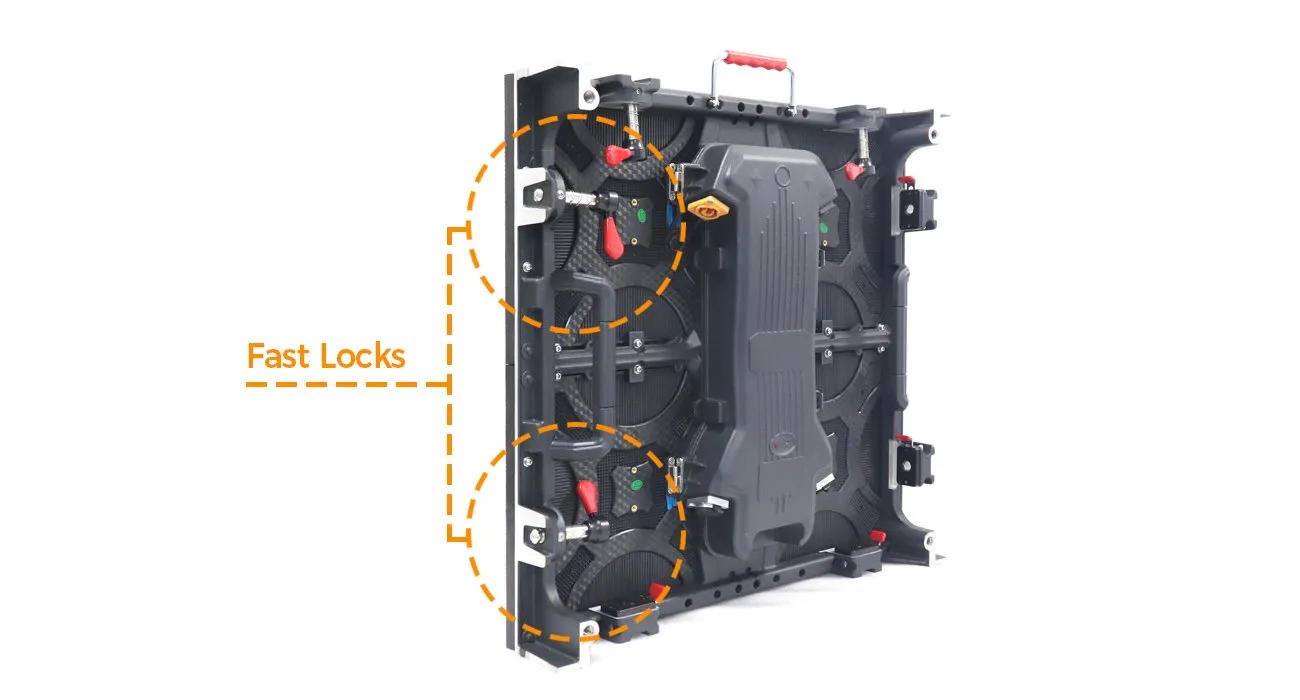 Fast Locks