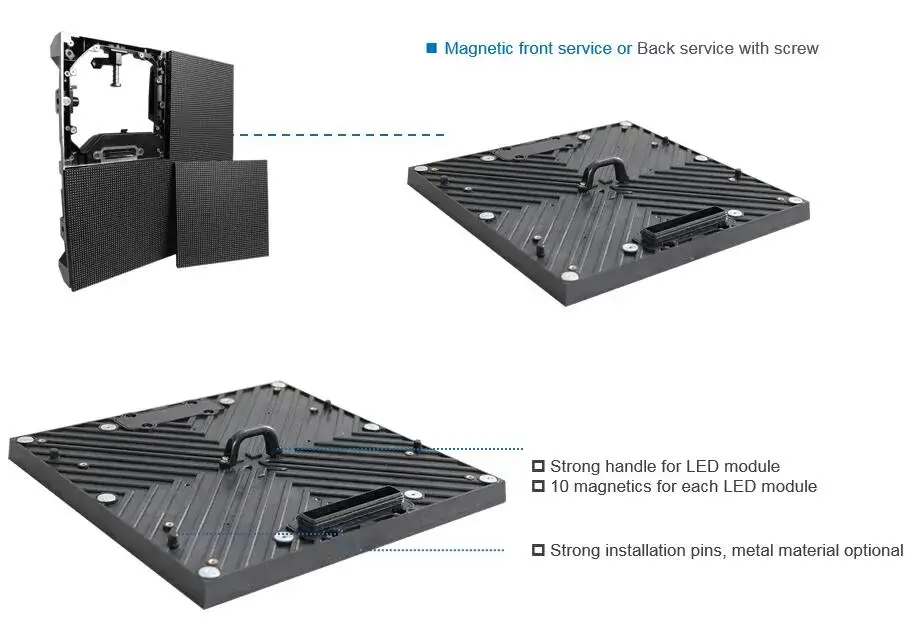 ■ Magnetic front service or Back service with screw

□ Strong handle for LED module
□ 10 magnetics for each LED module

□ Strong installation pins, metal material optional